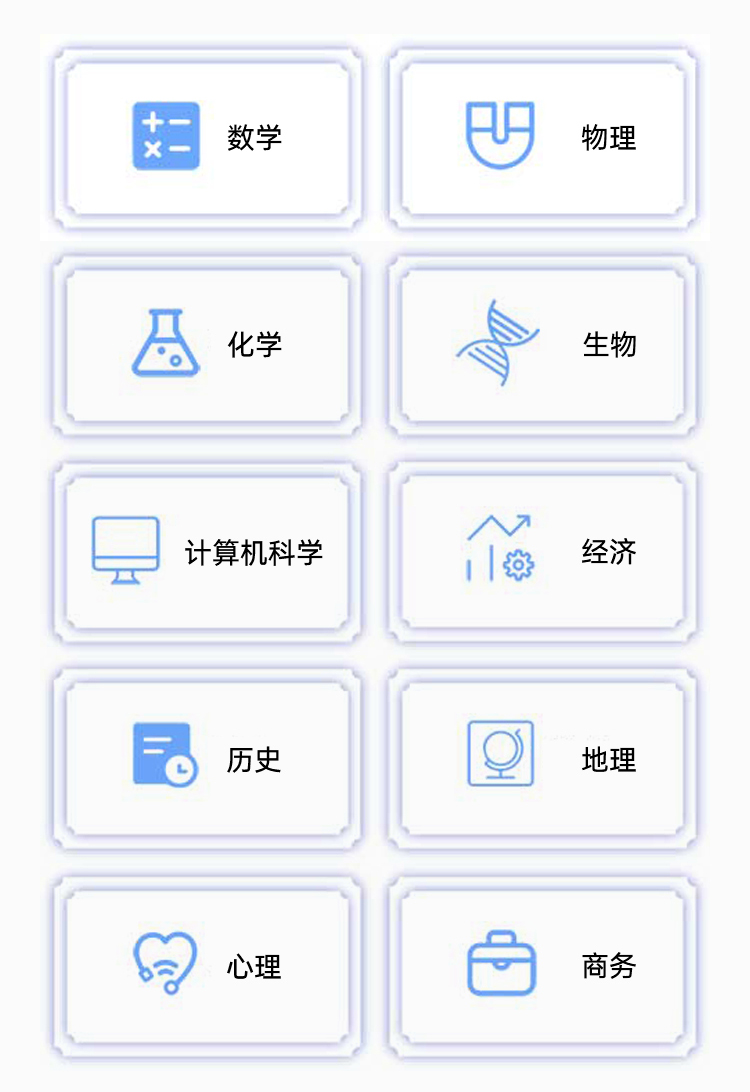 数学

物理

化学

生物

计算机科学

经济

历史

地理

心理

商务